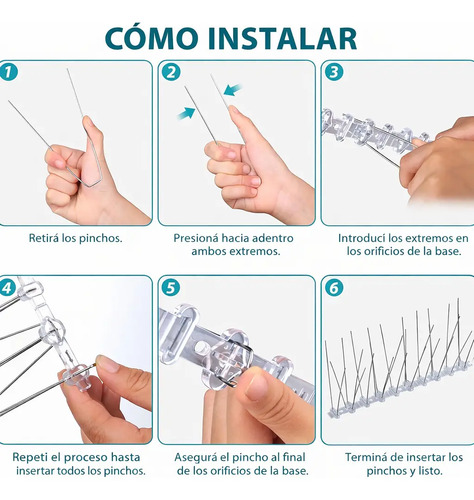 CÓMO INSTALAR

1

Retirá los pinchos.

2

Presioná hacia adentro ambos extremos.

3

Introducí los extremos en los orificios de la base.

4

Repeti el proceso hasta insertar todos los pinchos.

5

Asegurá el pincho al final de los orificios de la base.

6

Terminá de insertar los pinchos y listo.